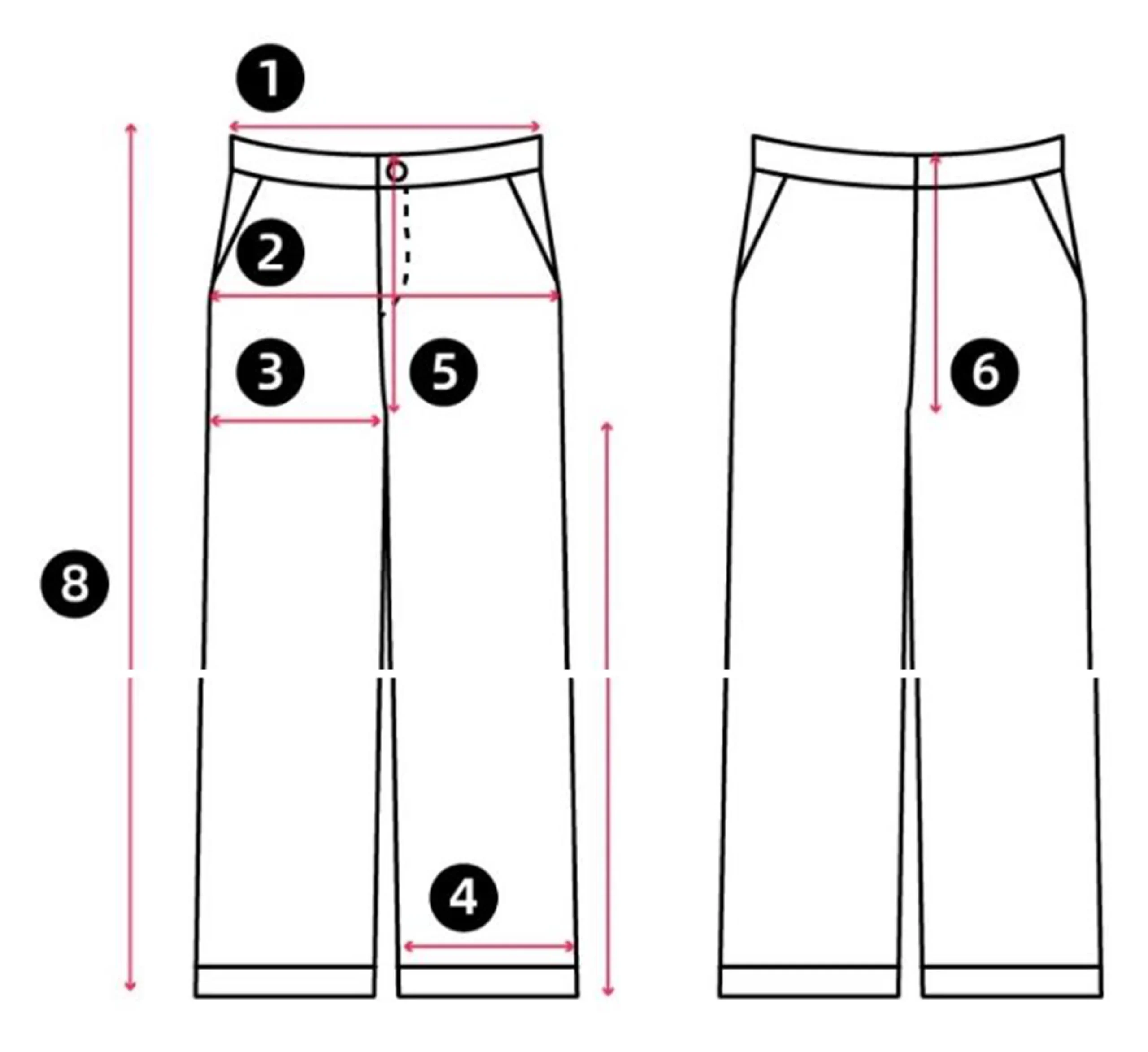 1
2
3
5
6
8
4